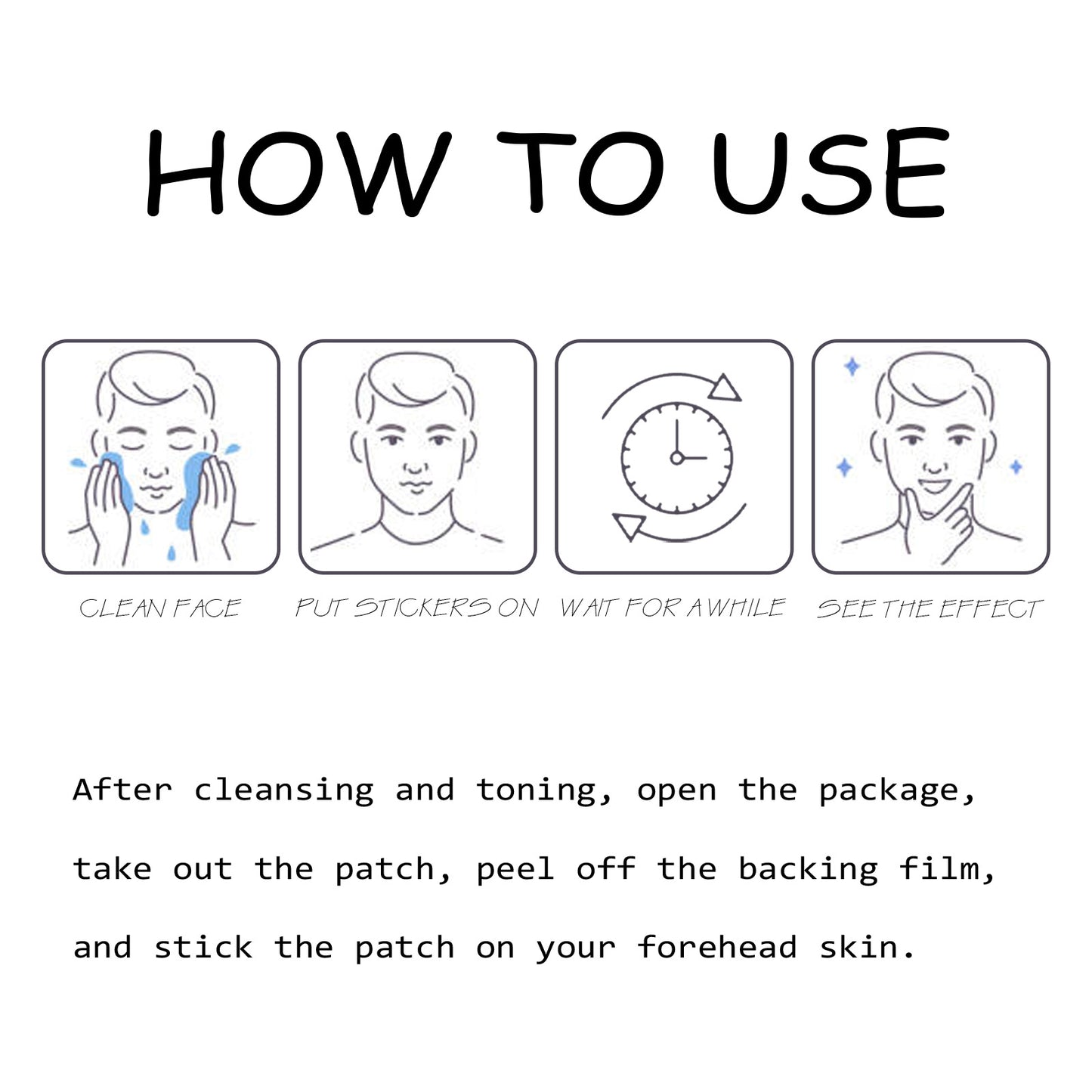 HOW TO USE

CLEAN FACE

PUT STICKERS ON

WAIT FOR A WHILE

SEE THE EFFECT

After cleansing and toning, open the package, take out the patch, peel off the backing film, and stick the patch on your forehead skin.